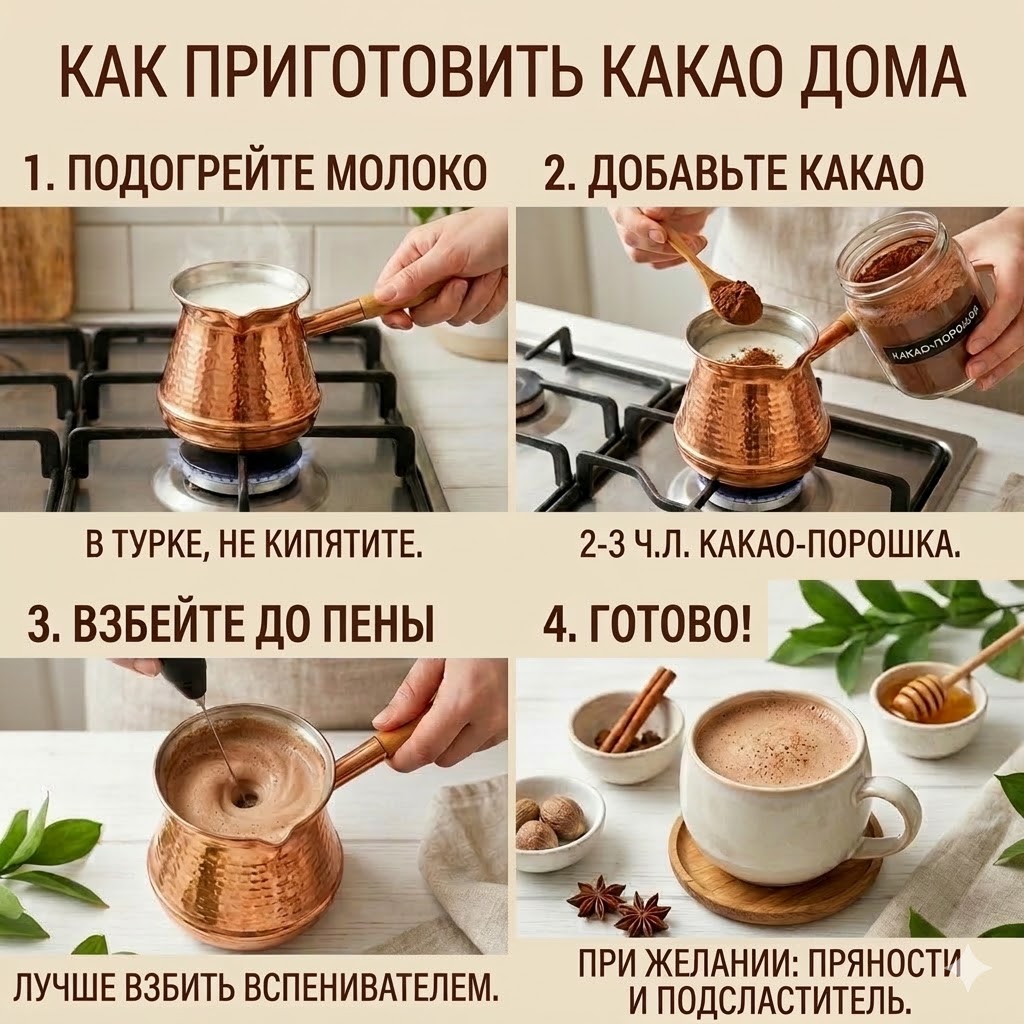 КАК ПРИГОТОВИТЬ КАКАО ДОМА

1. ПОДОГРЕЙТЕ МОЛОКО

В ТУРКЕ, НЕ КИПЯТИТЕ.

2. ДОБАВЬТЕ КАКАО

КАКАО-ПОРОШОК

2-3 Ч.Л. КАКАО-ПОРОШКА.

3. ВЗБЕЙТЕ ДО ПЕНЫ

ЛУЧШЕ ВЗБИТЬ ВСПЕНИВАТЕЛЕМ.

4. ГОТОВО!

ПРИ ЖЕЛАНИИ: ПРЯНОСТИ И ПОДСЛАСТИТЕЛЬ.